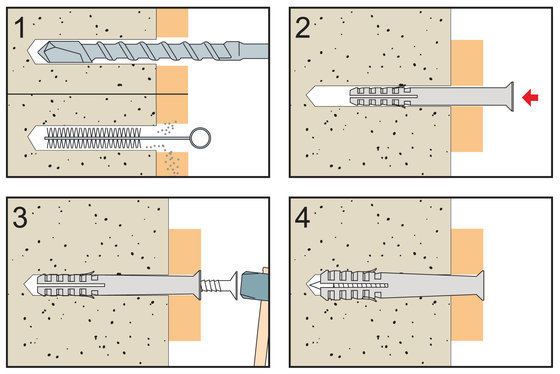 1

2

3

4