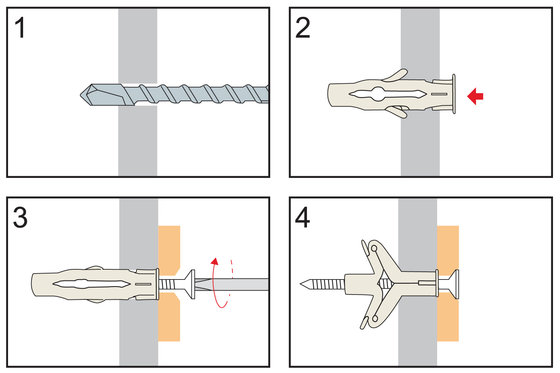 1

2

3

4