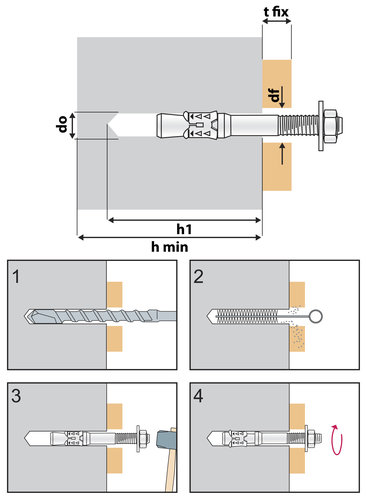 t fix

df

do

h1

h min

1

2

3

4